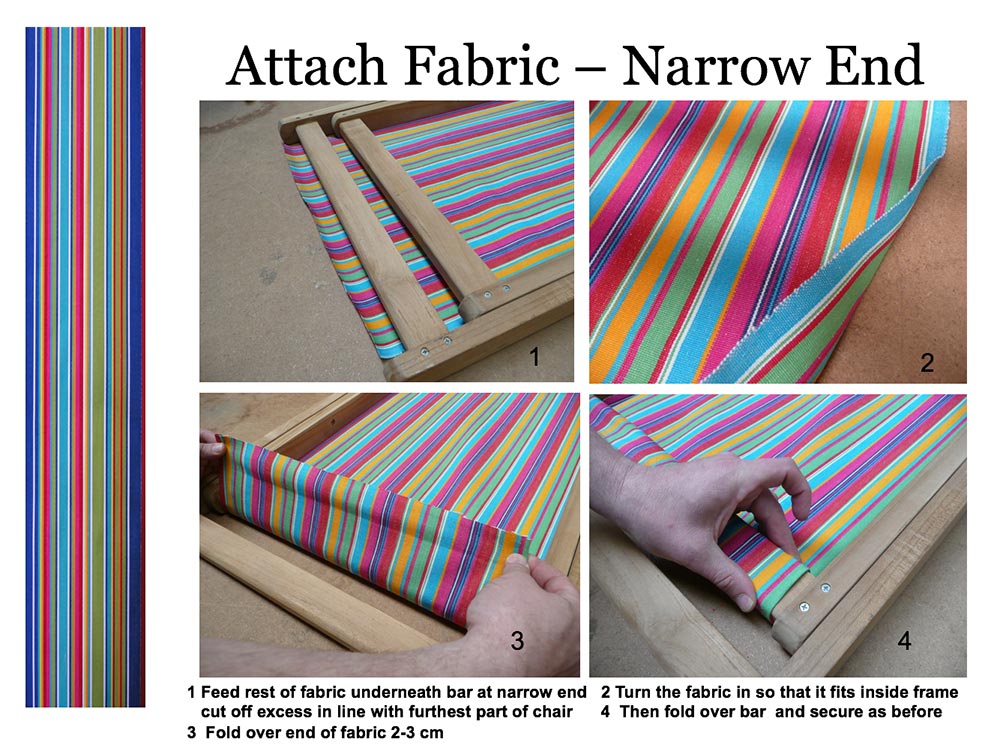 Attach Fabric – Narrow End

1

2

3

4

1 Feed rest of fabric underneath bar at narrow end cut off excess in line with furthest part of chair
3 Fold over end of fabric 2-3 cm

2 Turn the fabric in so that it fits inside frame
4 Then fold over bar and secure as before